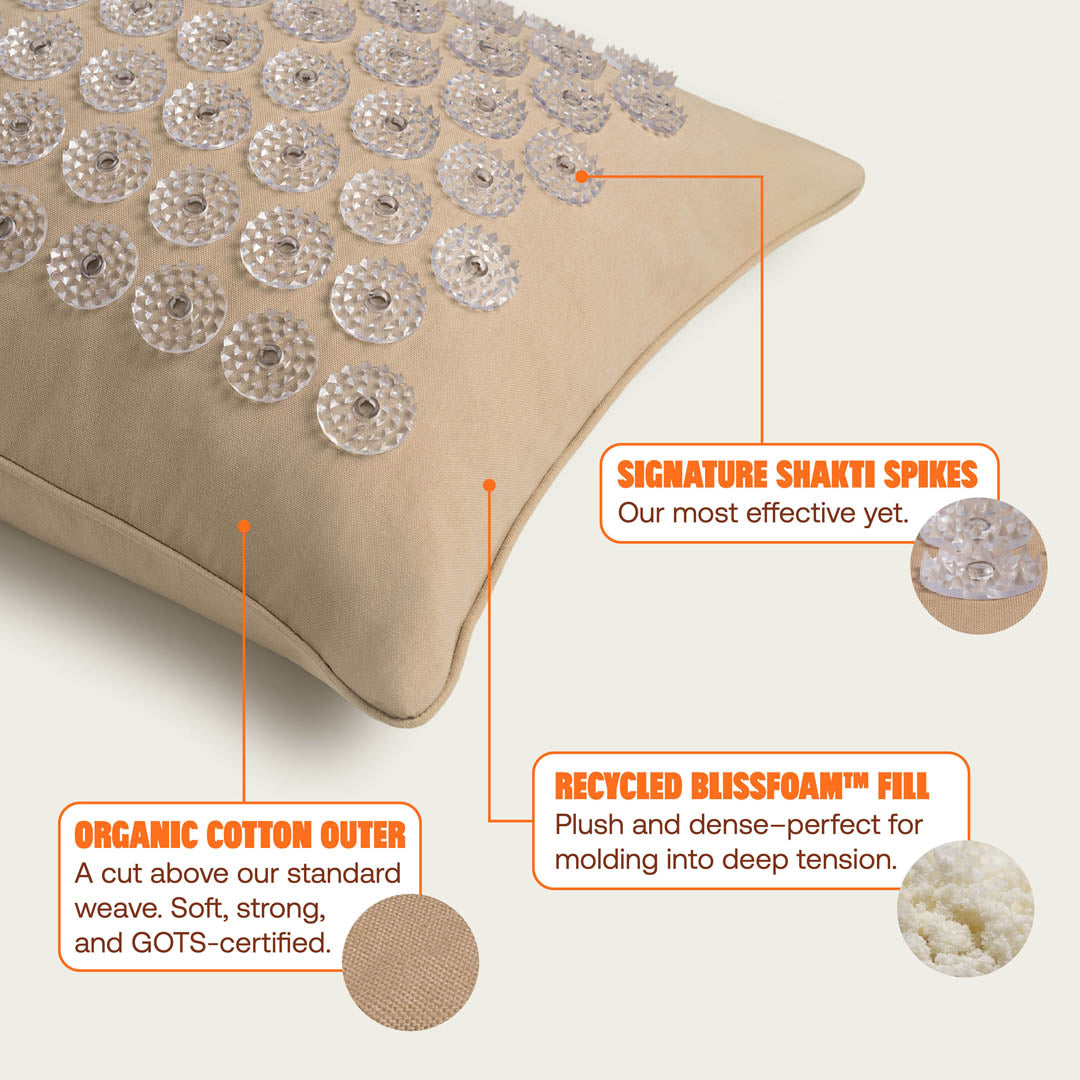 SIGNATURE SHAKTI SPIKES
Our most effective yet.

RECYCLED BLISSFOAM™ FILL
Plush and dense–perfect for molding into deep tension.

ORGANIC COTTON OUTER
A cut above our standard weave. Soft, strong, and GOTS-certified.